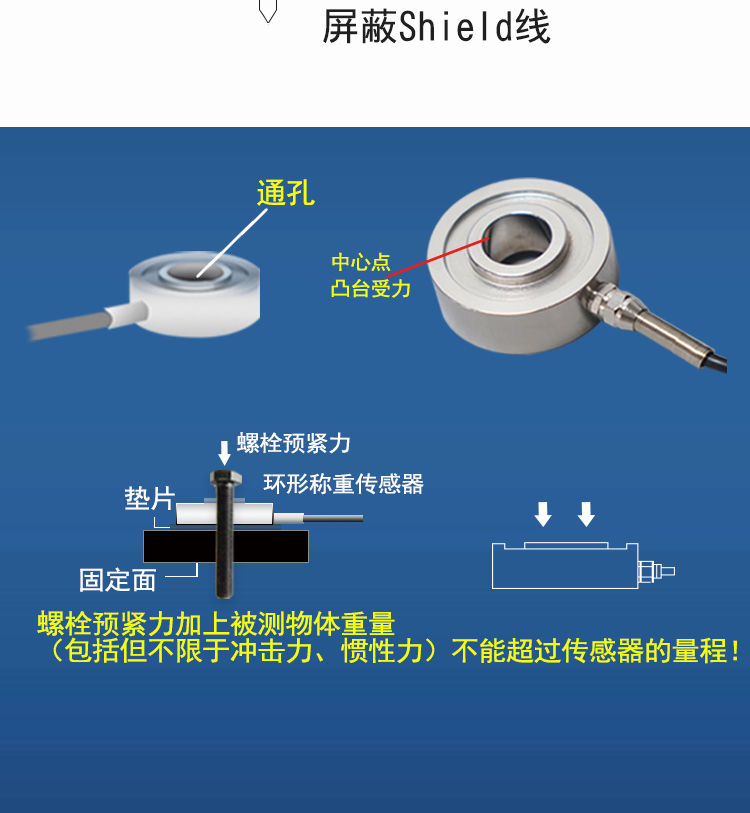 屏蔽Shield线

通孔

中心点
凸台受力

螺栓预紧力

环形称重传感器

垫片

固定面

螺栓预紧力加上被测物体重量
（包括但不限于冲击力、惯性力）不能超过传感器的量程！