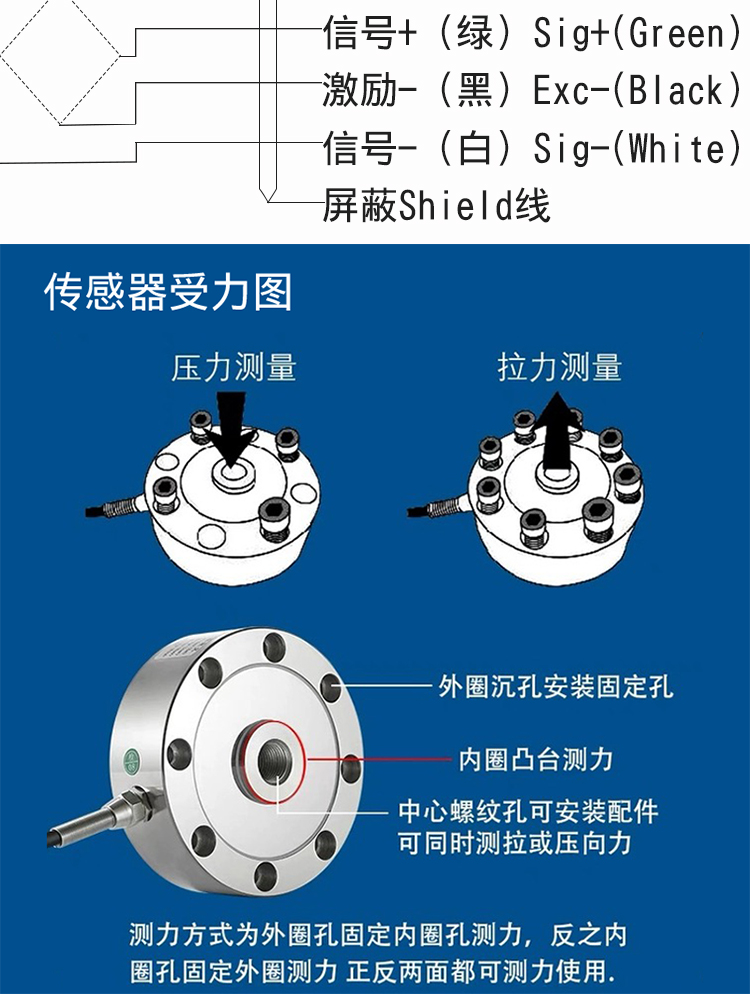 信号+（绿）Sig+(Green)
激励-（黑）Exc-(Black)
信号-（白）Sig-(White)
屏蔽Shield线

传感器受力图

压力测量

拉力测量

外圈沉孔安装固定孔

内圈凸台测力

中心螺纹孔可安装配件
可同时测拉或压向力

测力方式为外圈孔固定内圈孔测力，反之内圈孔固定外圈测力 正反两面都可测力使用.